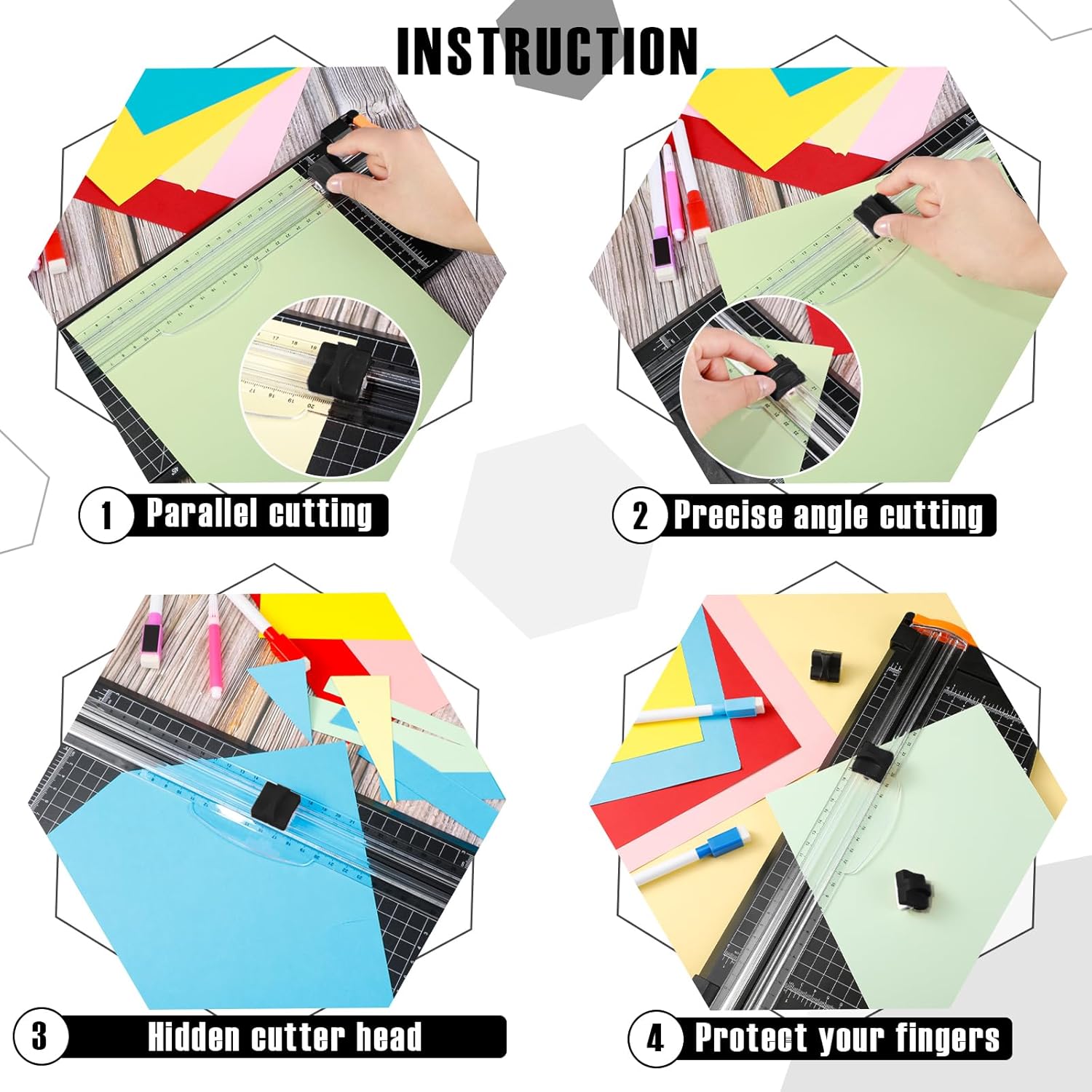 INSTRUCTION

1 Parallel cutting

2 Precise angle cutting

3 Hidden cutter head

4 Protect your fingers