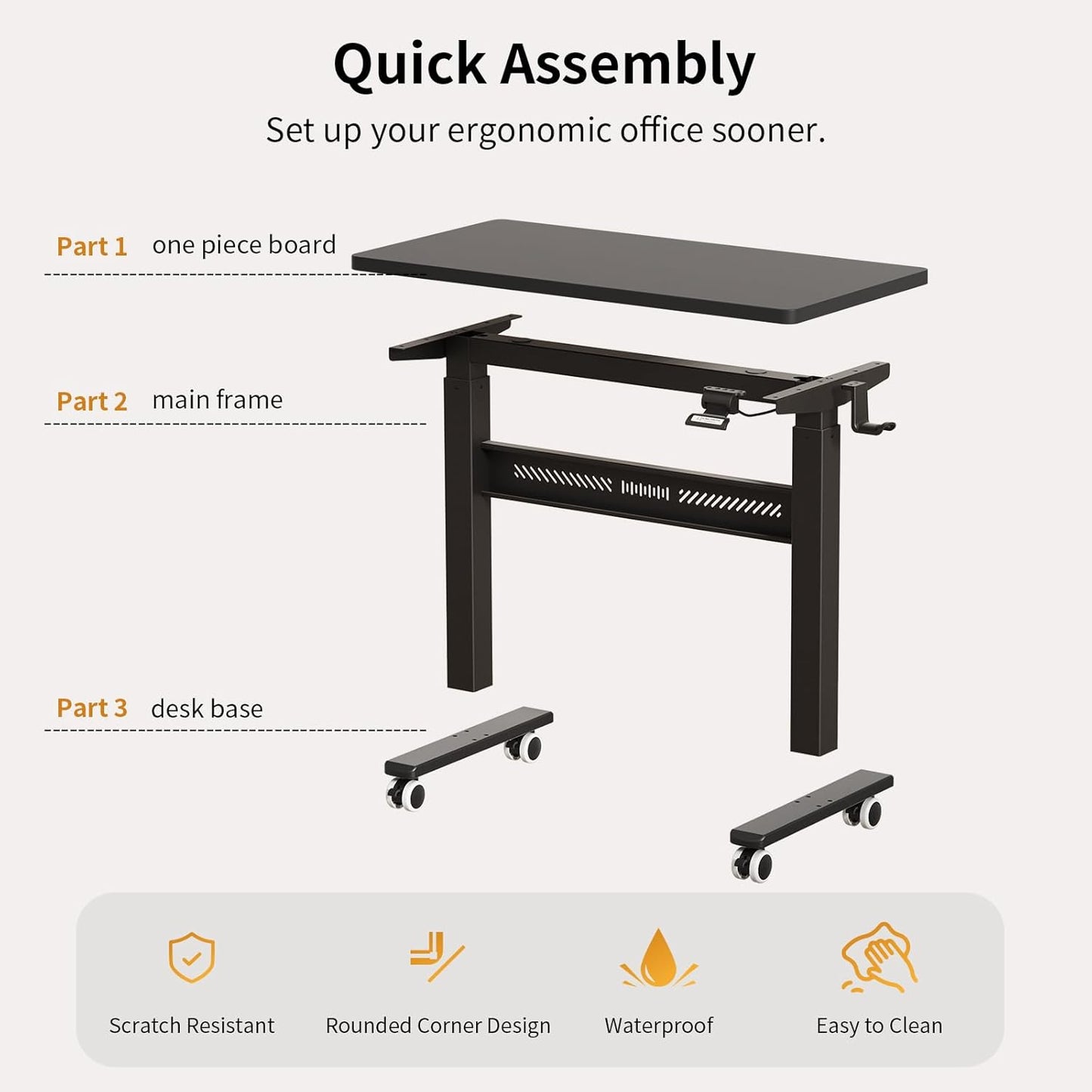 Quick Assembly

Set up your ergonomic office sooner.

Part 1 one piece board

Part 2 main frame

Part 3 desk base

Scratch Resistant

Rounded Corner Design

Waterproof

Easy to Clean